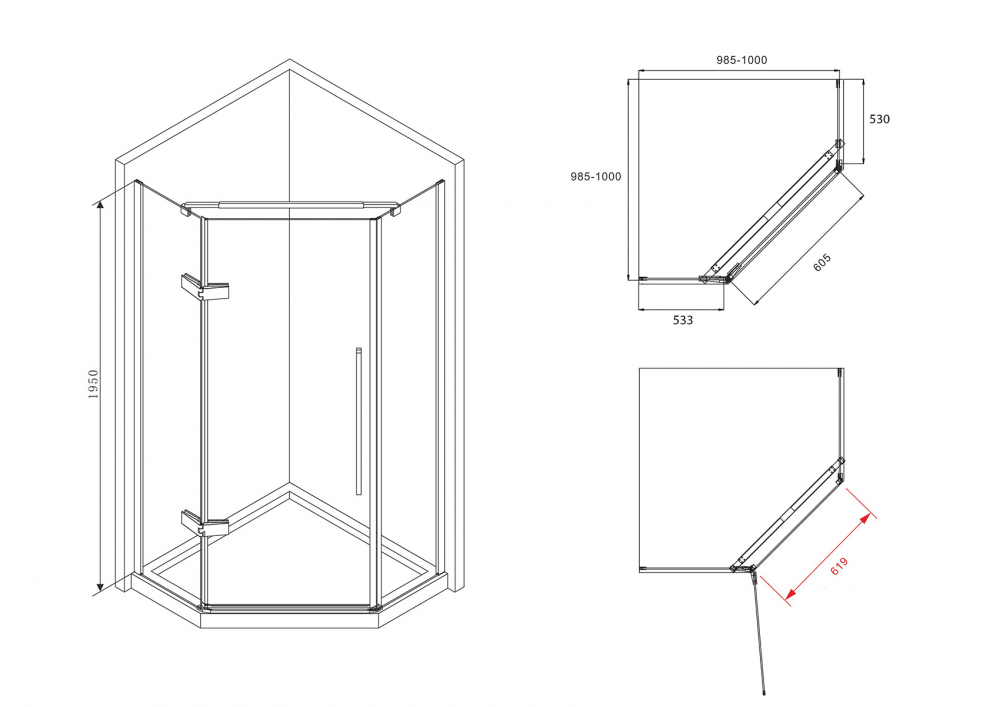 1950

985-1000

530

985-1000

605

533

619